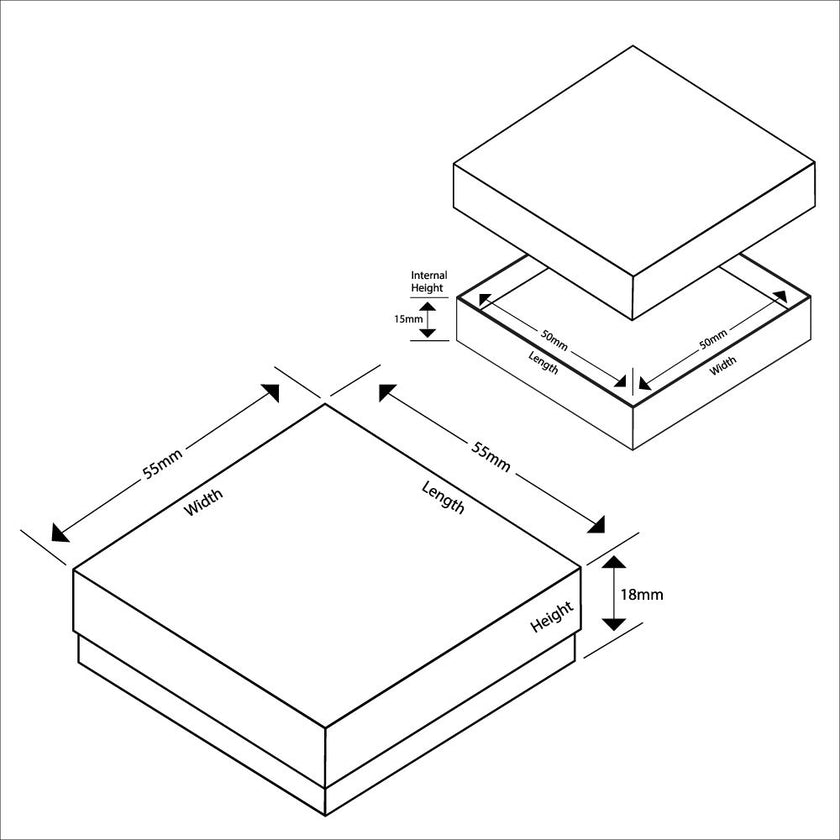 Internal Height
15mm
50mm
Length
50mm
Width
55mm
Width
55mm
Length
18mm
Height