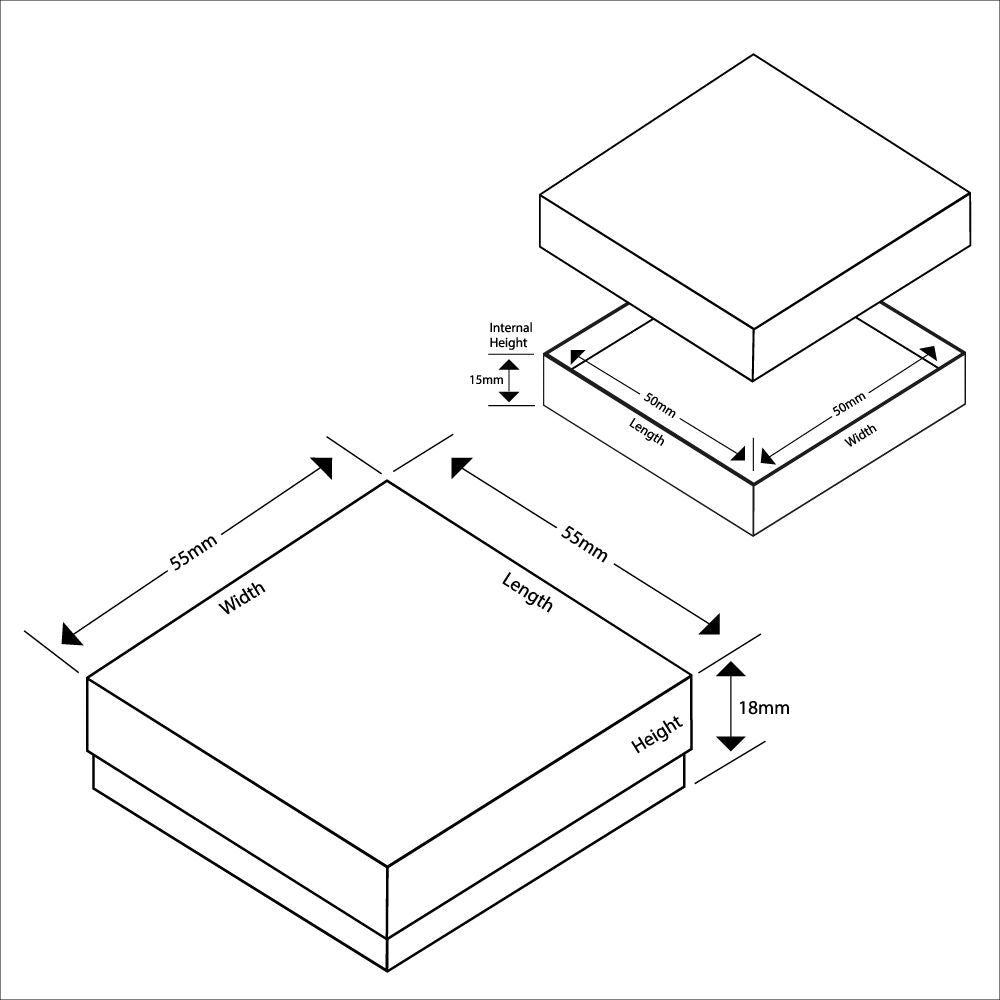 Internal Height
15mm
50mm
Length
50mm
Width
55mm
Width
55mm
Length
18mm
Height